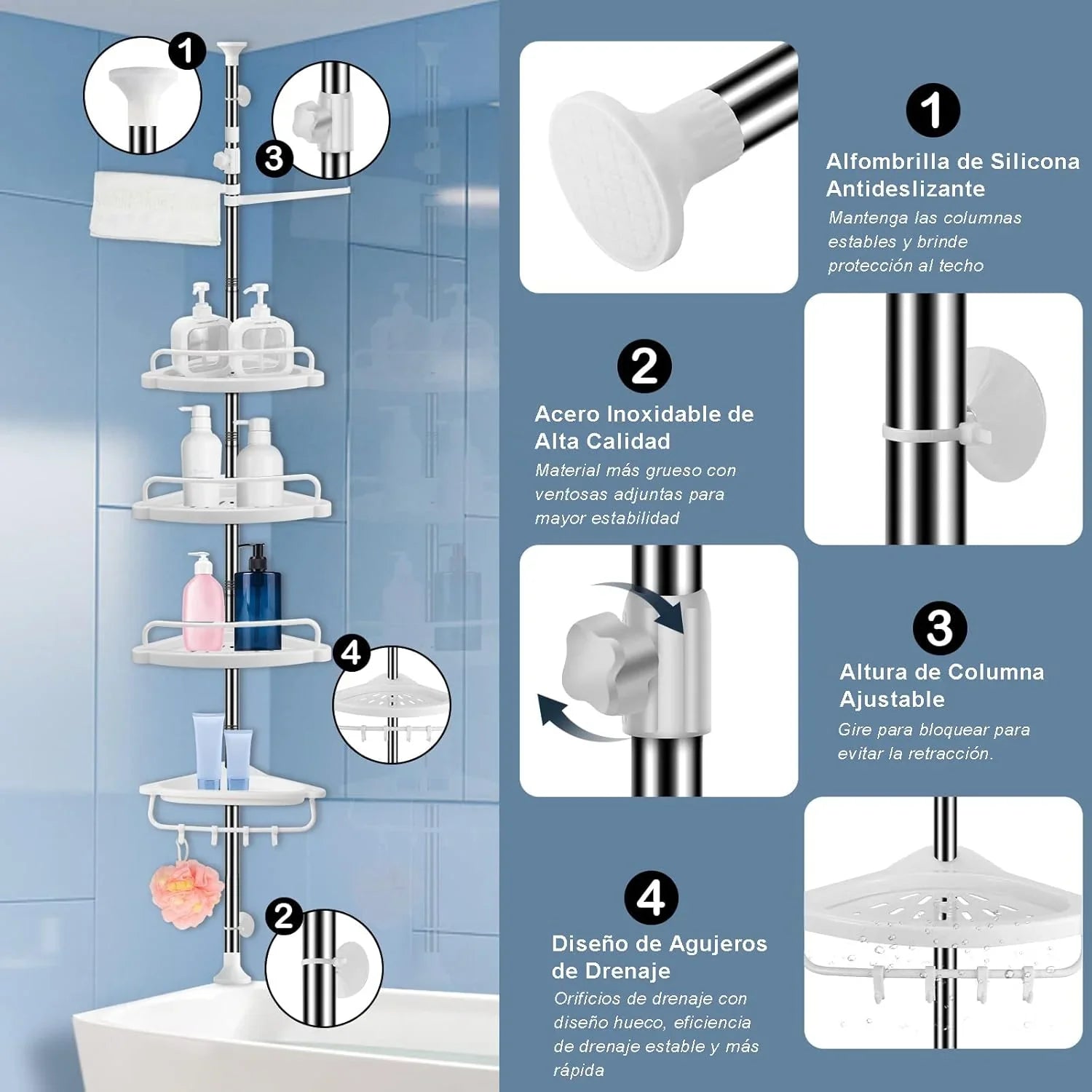 1

3

4

2

1

Alfombrilla de Silicona Antideslizante

Mantenga las columnas estables y brinde protección al techo

2

Acero Inoxidable de Alta Calidad

Material más grueso con ventosas adjuntas para mayor estabilidad

3

Altura de Columna Ajustable

Gire para bloquear para evitar la retracción.

4

Diseño de Agujeros de Drenaje

Orificios de drenaje con diseño hueco, eficiencia de drenaje estable y más rápida